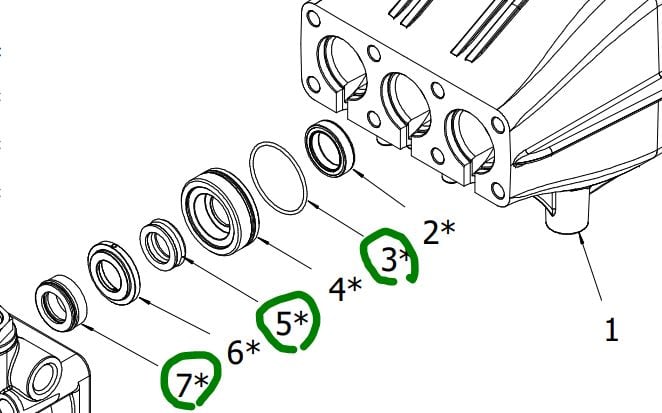 2*
3*
4*
5*
6*
7*
1