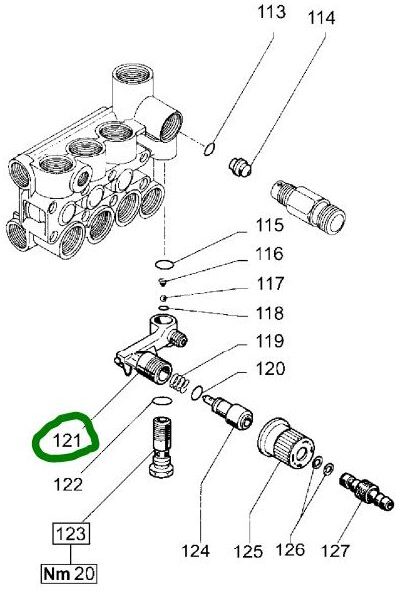 113
114
115
116
117
118
119
120
121
122
123
Nm 20
124
125
126
127