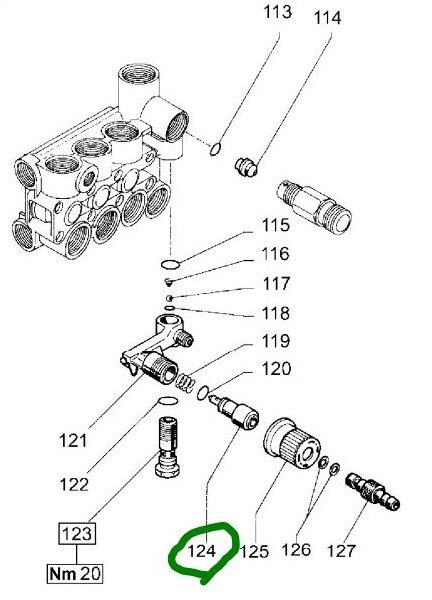 113
114
115
116
117
118
119
120
121
122
123
Nm 20
124
125
126
127