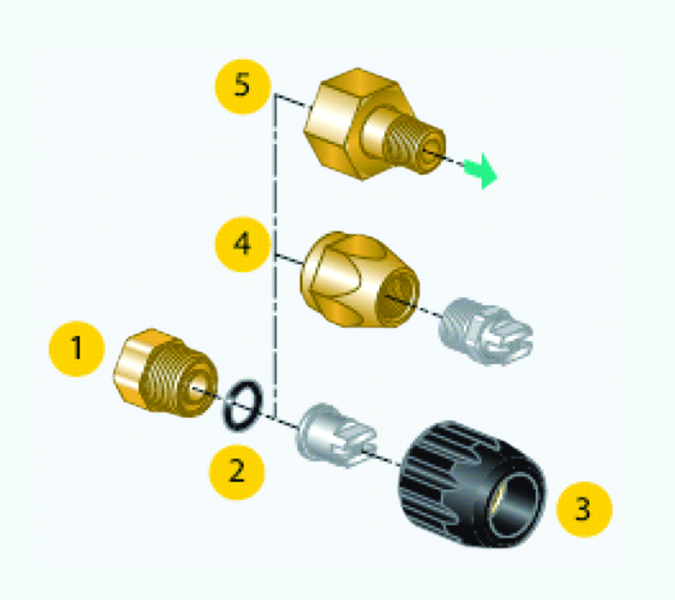 5
4
1
2
3