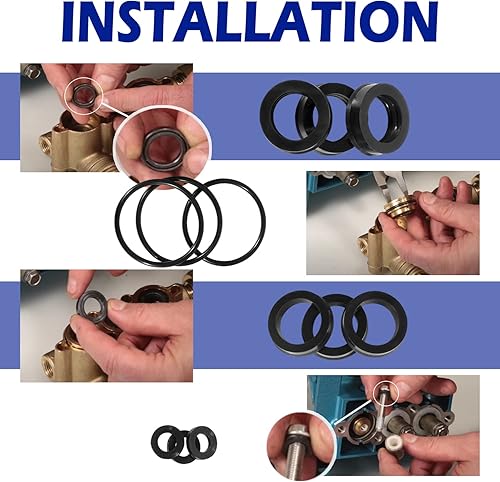 INSTALLATION