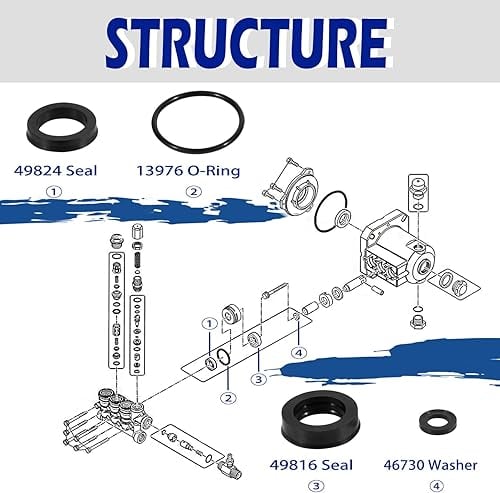 STRUCTURE

49824 Seal
①

13976 O-Ring
②

①
②
③
④

49816 Seal
③

46730 Washer
④