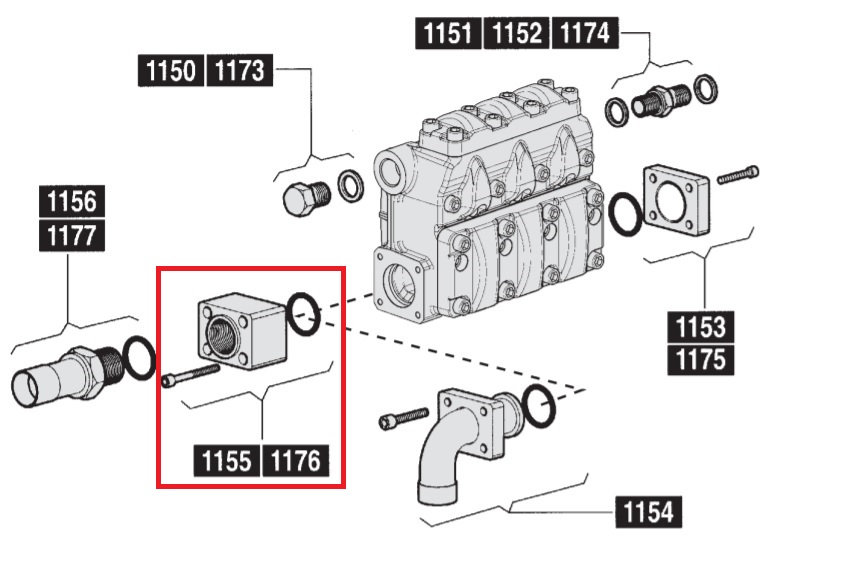 1151 1152 1174

1150 1173

1156
1177

1153
1175

1155 1176

1154