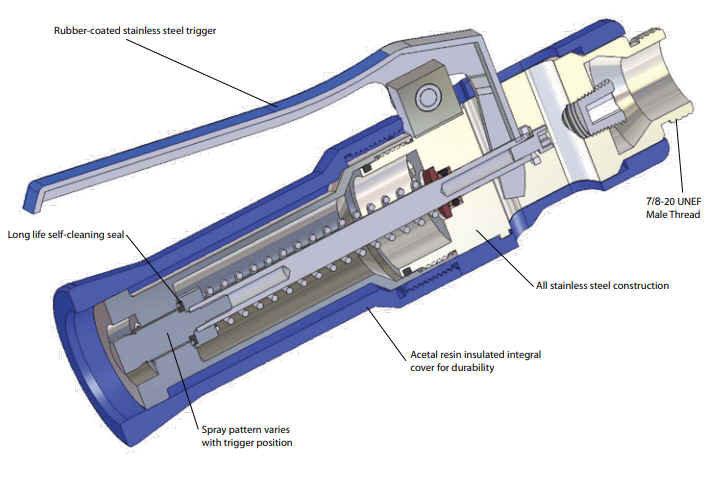 Rubber-coated stainless steel trigger

7/8-20 UNEF
Male Thread

Long life self-cleaning seal

All stainless steel construction

Acetal resin insulated integral cover for durability

Spray pattern varies with trigger position